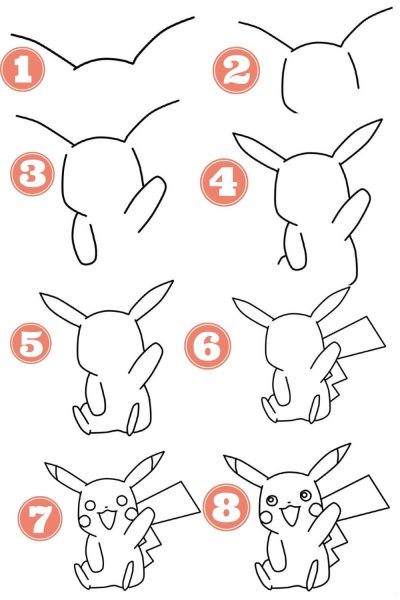 1
2
3
4
5
6
7
8