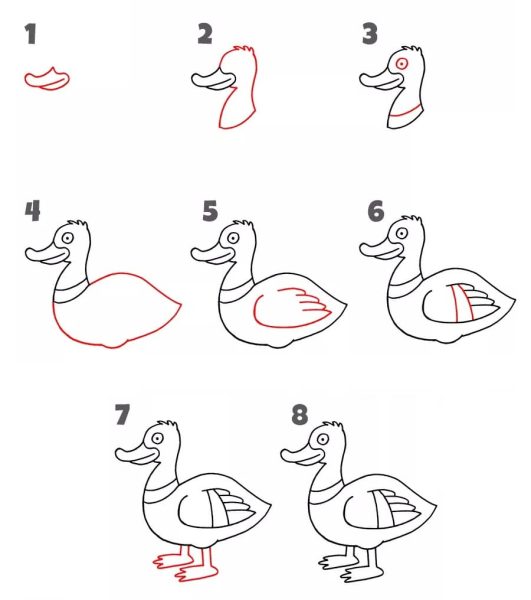 1
2
3
4
5
6
7
8