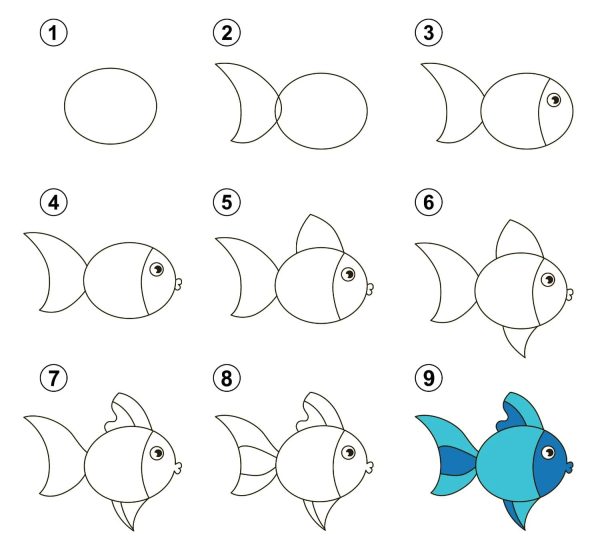 1
2
3
4
5
6
7
8
9